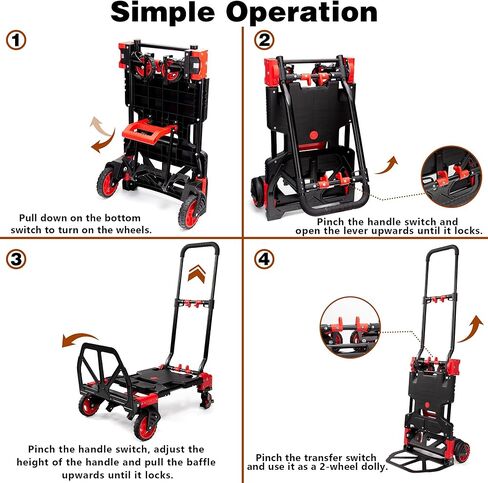 Simple Operation

①

Pull down on the bottom switch to turn on the wheels.

②

Pinch the handle switch and open the lever upwards until it locks.

③

Pinch the handle switch, adjust the height of the handle and pull the baffle upwards until it locks.

④

Pinch the transfer switch and use it as a 2-wheel dolly.