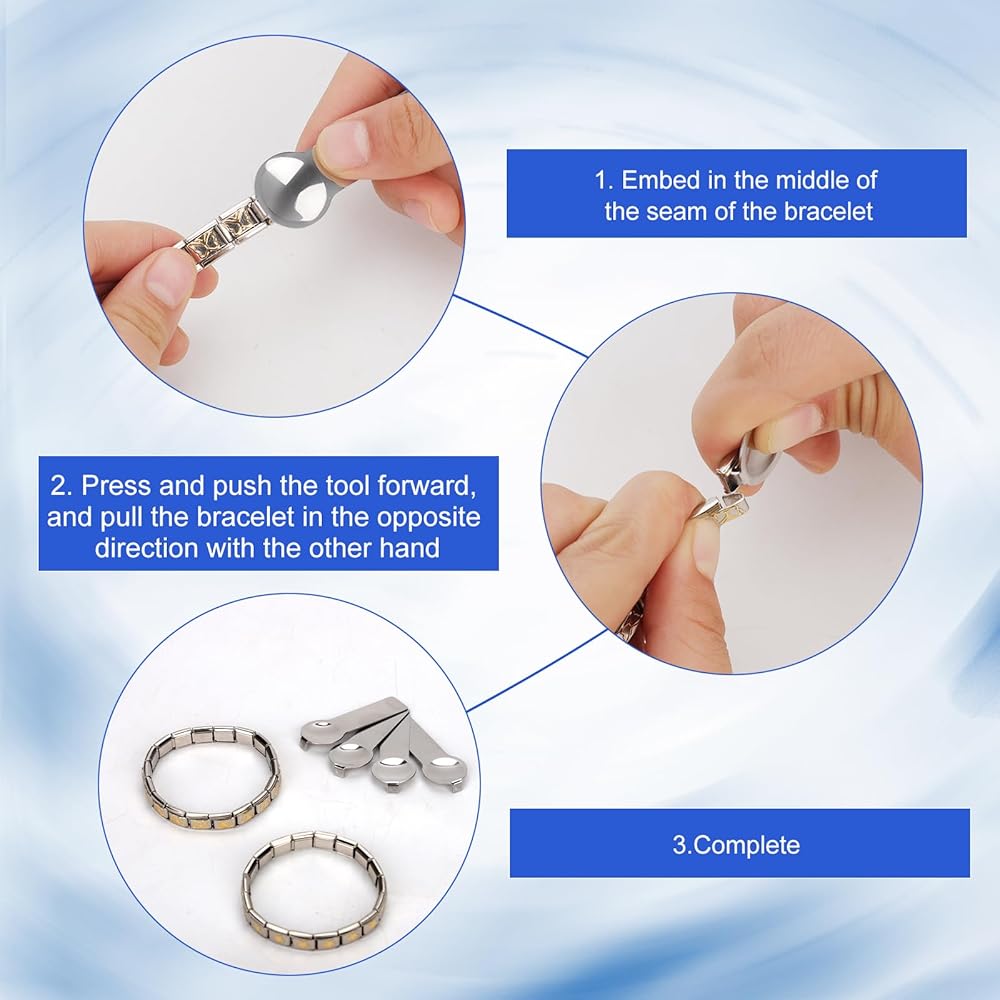 1. Embed in the middle of the seam of the bracelet

2. Press and push the tool forward, and pull the bracelet in the opposite direction with the other hand

3.Complete