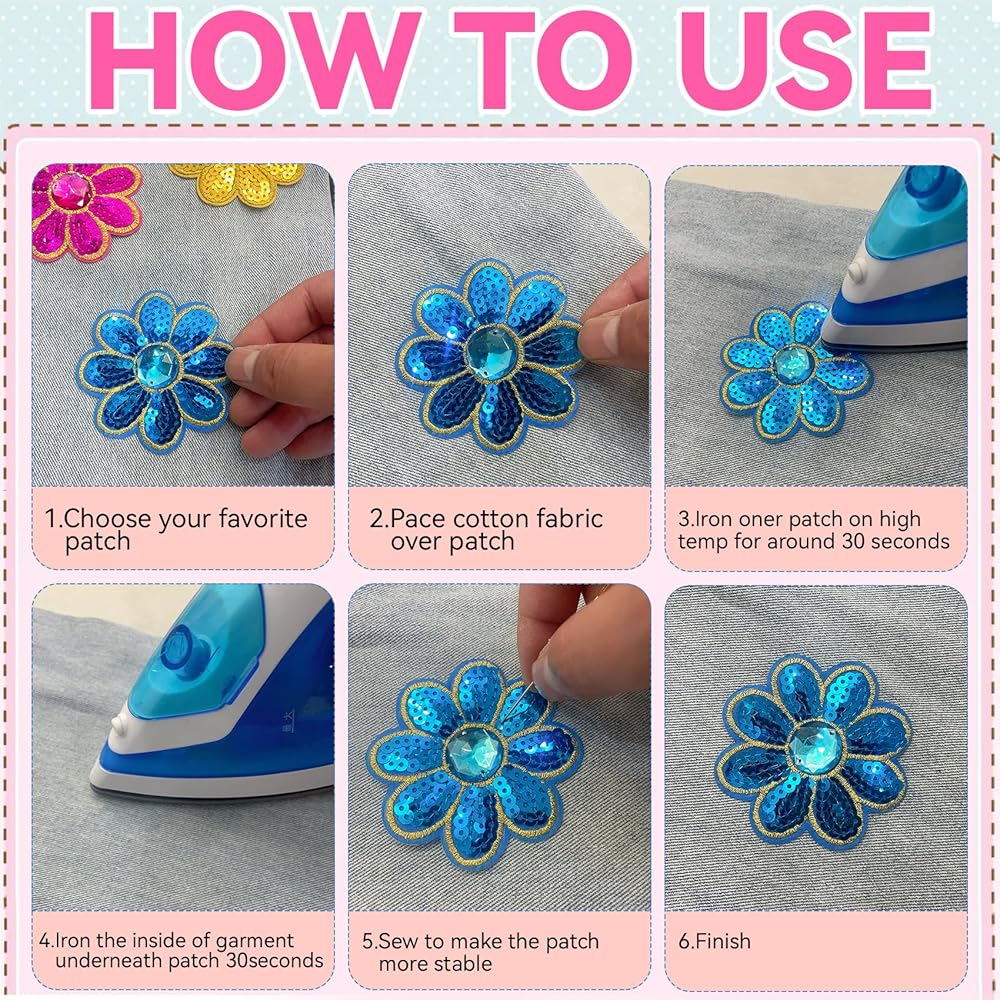 HOW TO USE

1.Choose your favorite patch

2.Pace cotton fabric over patch

3.Iron oner patch on high temp for around 30 seconds

4.Iron the inside of garment underneath patch 30seconds

5.Sew to make the patch more stable

6.Finish