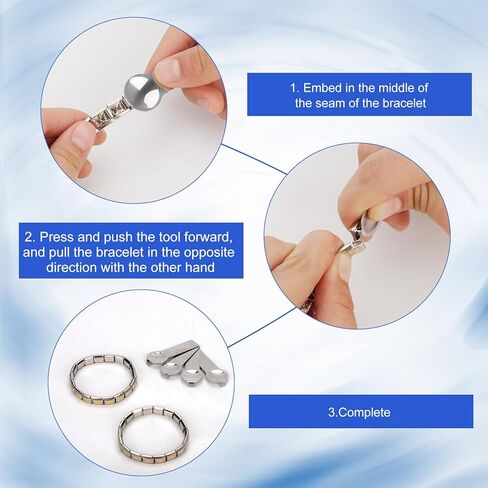 1. Embed in the middle of the seam of the bracelet

2. Press and push the tool forward, and pull the bracelet in the opposite direction with the other hand

3.Complete