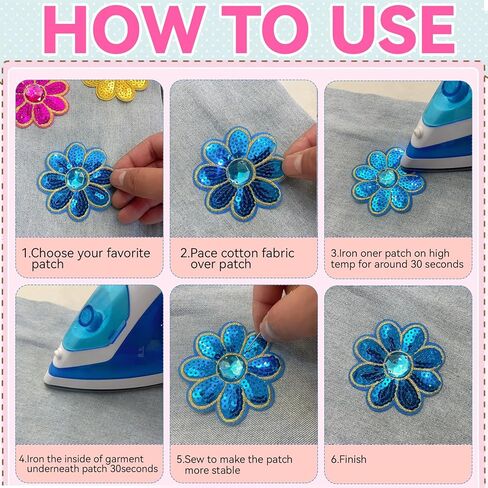 HOW TO USE

1.Choose your favorite patch

2.Pace cotton fabric over patch

3.Iron oner patch on high temp for around 30 seconds

4.Iron the inside of garment underneath patch 30seconds

5.Sew to make the patch more stable

6.Finish