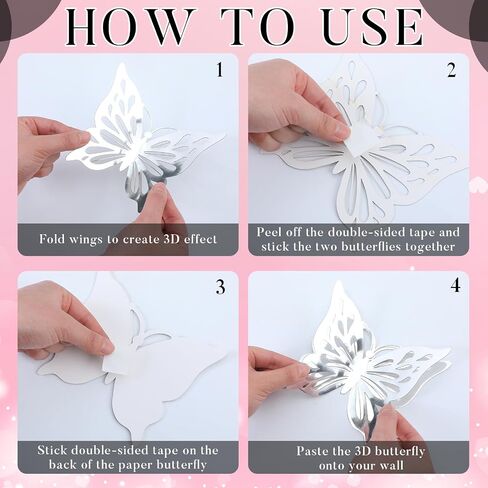 HOW TO USE

1

Fold wings to create 3D effect

2

Peel off the double-sided tape and stick the two butterflies together

3

Stick double-sided tape on the back of the paper butterfly

4

Paste the 3D butterfly onto your wall