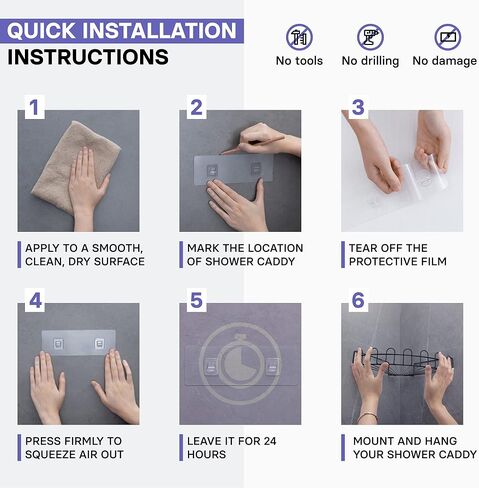 QUICK INSTALLATION
INSTRUCTIONS

No tools
No drilling
No damage

1
APPLY TO A SMOOTH, CLEAN, DRY SURFACE

2
MARK THE LOCATION OF SHOWER CADDY

3
TEAR OFF THE PROTECTIVE FILM

4
PRESS FIRMLY TO SQUEEZE AIR OUT

5
LEAVE IT FOR 24 HOURS

6
MOUNT AND HANG YOUR SHOWER CADDY