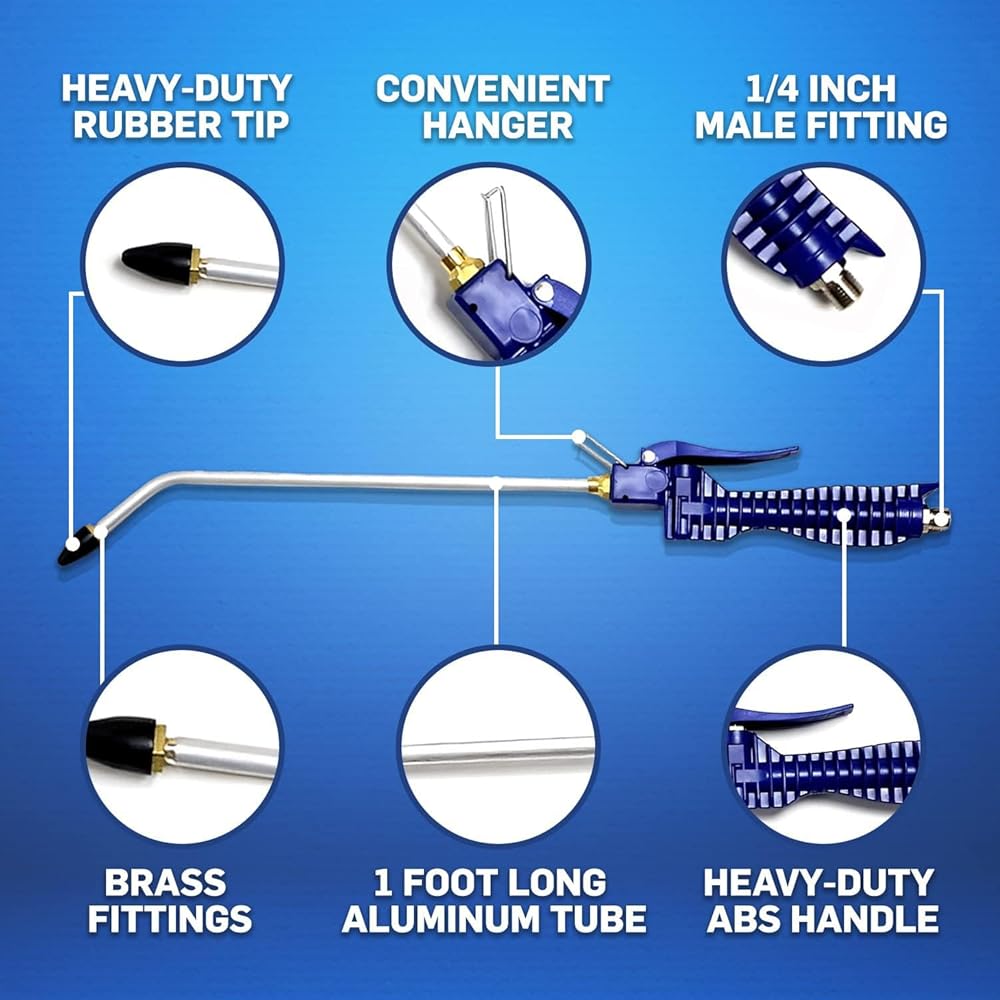 HEAVY-DUTY RUBBER TIP

CONVENIENT HANGER

1/4 INCH MALE FITTING

BRASS FITTINGS

1 FOOT LONG ALUMINUM TUBE

HEAVY-DUTY ABS HANDLE