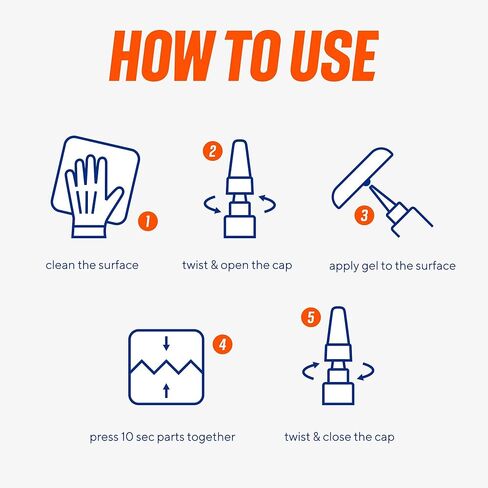 HOW TO USE

1
clean the surface

2
twist & open the cap

3
apply gel to the surface

4
press 10 sec parts together

5
twist & close the cap