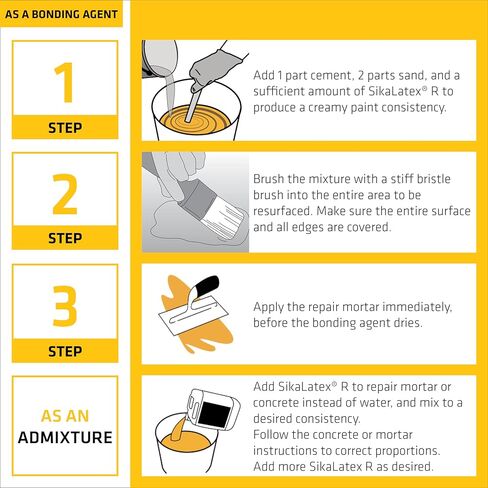 AS A BONDING AGENT

1
STEP

Add 1 part cement, 2 parts sand, and a sufficient amount of SikaLatex® R to produce a creamy paint consistency.

2
STEP

Brush the mixture with a stiff bristle brush into the entire area to be resurfaced. Make sure the entire surface and all edges are covered.

3
STEP

Apply the repair mortar immediately, before the bonding agent dries.

AS AN
ADMIXTURE

Add SikaLatex® R to repair mortar or concrete instead of water, and mix to a desired consistency.
Follow the concrete or mortar instructions to correct proportions.
Add more SikaLatex R as desired.