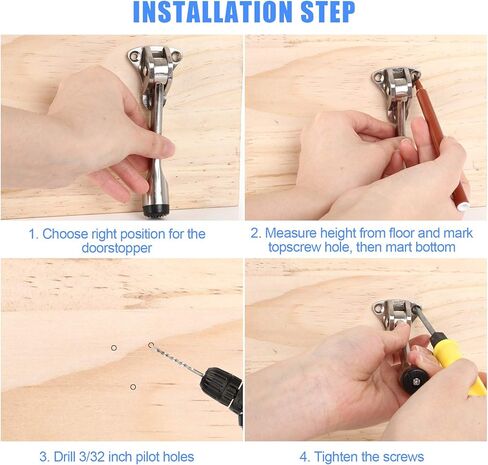 INSTALLATION STEP

1. Choose right position for the doorstopper

2. Measure height from floor and mark topscrew hole, then mart bottom

3. Drill 3/32 inch pilot holes

4. Tighten the screws