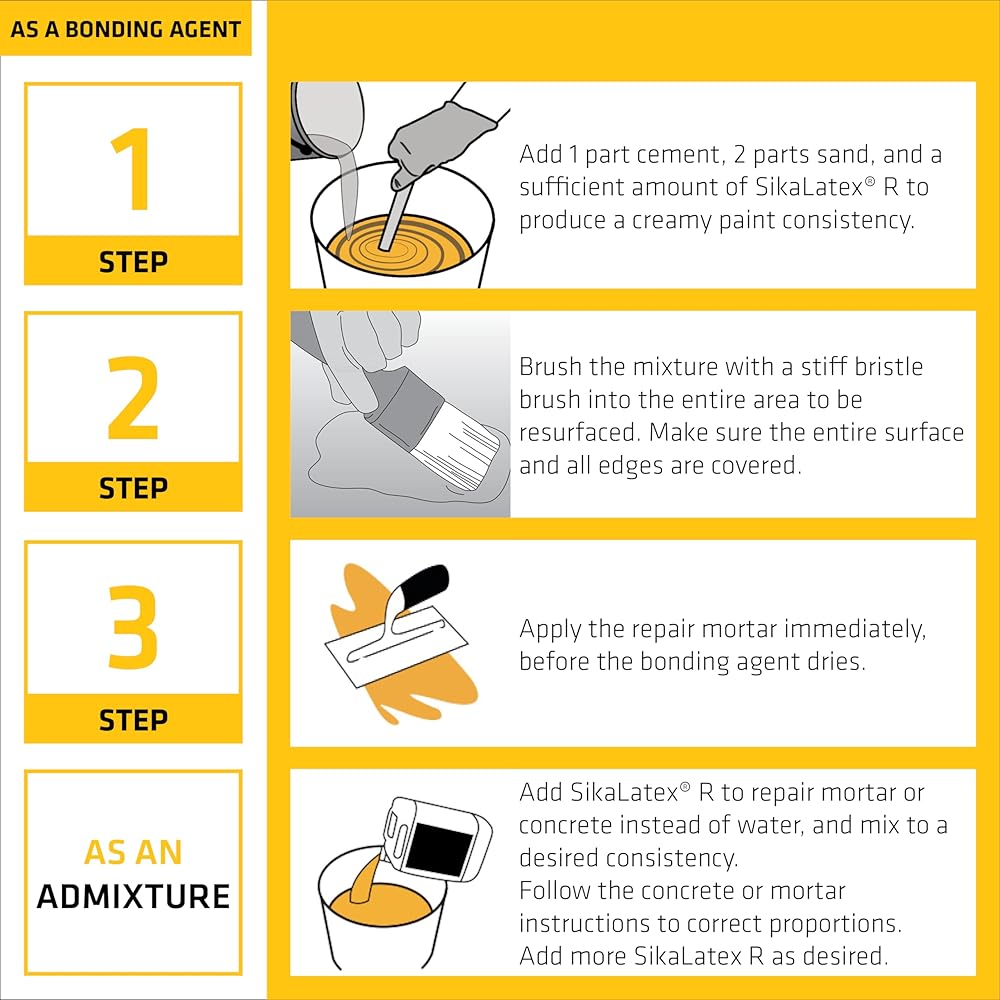 AS A BONDING AGENT

1
STEP

Add 1 part cement, 2 parts sand, and a sufficient amount of SikaLatex® R to produce a creamy paint consistency.

2
STEP

Brush the mixture with a stiff bristle brush into the entire area to be resurfaced. Make sure the entire surface and all edges are covered.

3
STEP

Apply the repair mortar immediately, before the bonding agent dries.

AS AN
ADMIXTURE

Add SikaLatex® R to repair mortar or concrete instead of water, and mix to a desired consistency.
Follow the concrete or mortar instructions to correct proportions.
Add more SikaLatex R as desired.