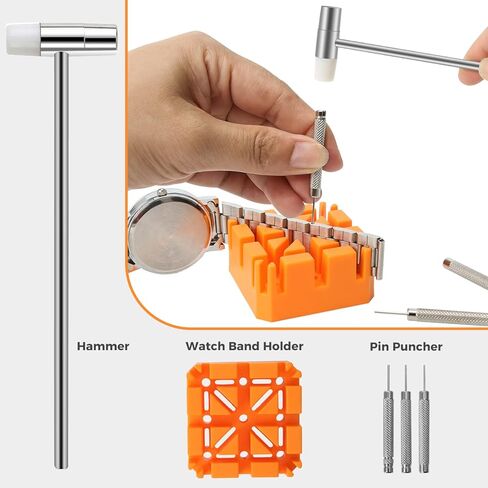 Hammer

Watch Band Holder

Pin Puncher