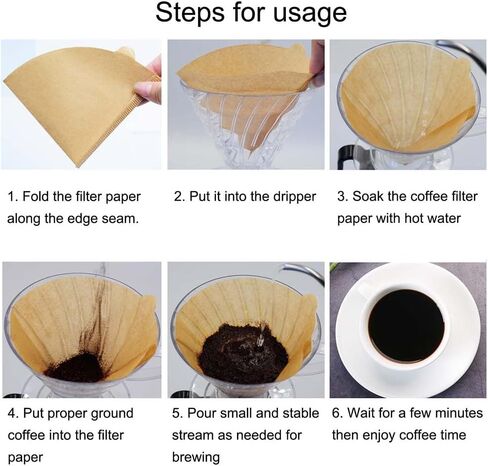 Steps for usage

1. Fold the filter paper along the edge seam.

2. Put it into the dripper

3. Soak the coffee filter paper with hot water

4. Put proper ground coffee into the filter paper

5. Pour small and stable stream as needed for brewing

6. Wait for a few minutes then enjoy coffee time