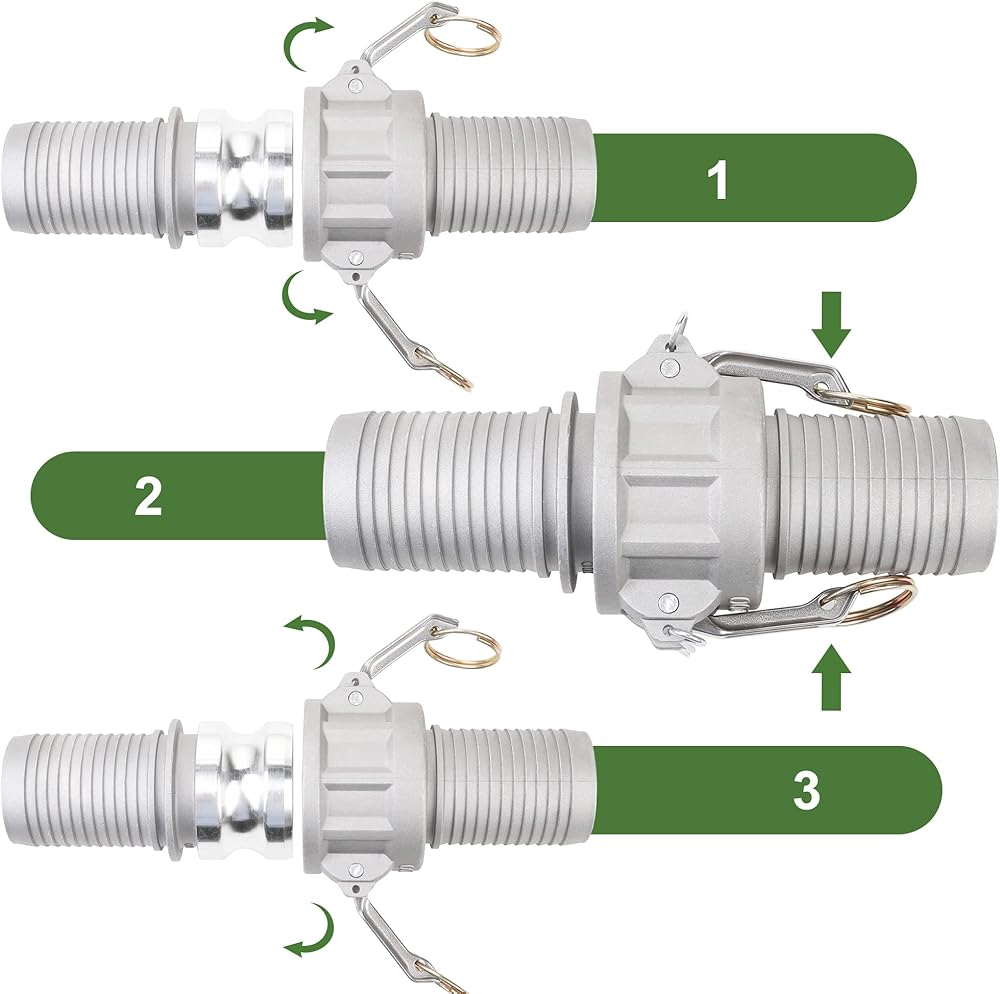 1

2

3