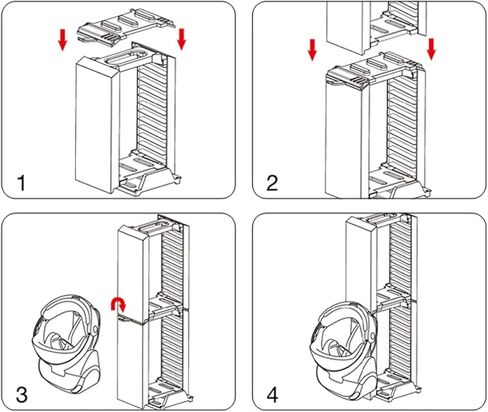 1

2

3

4