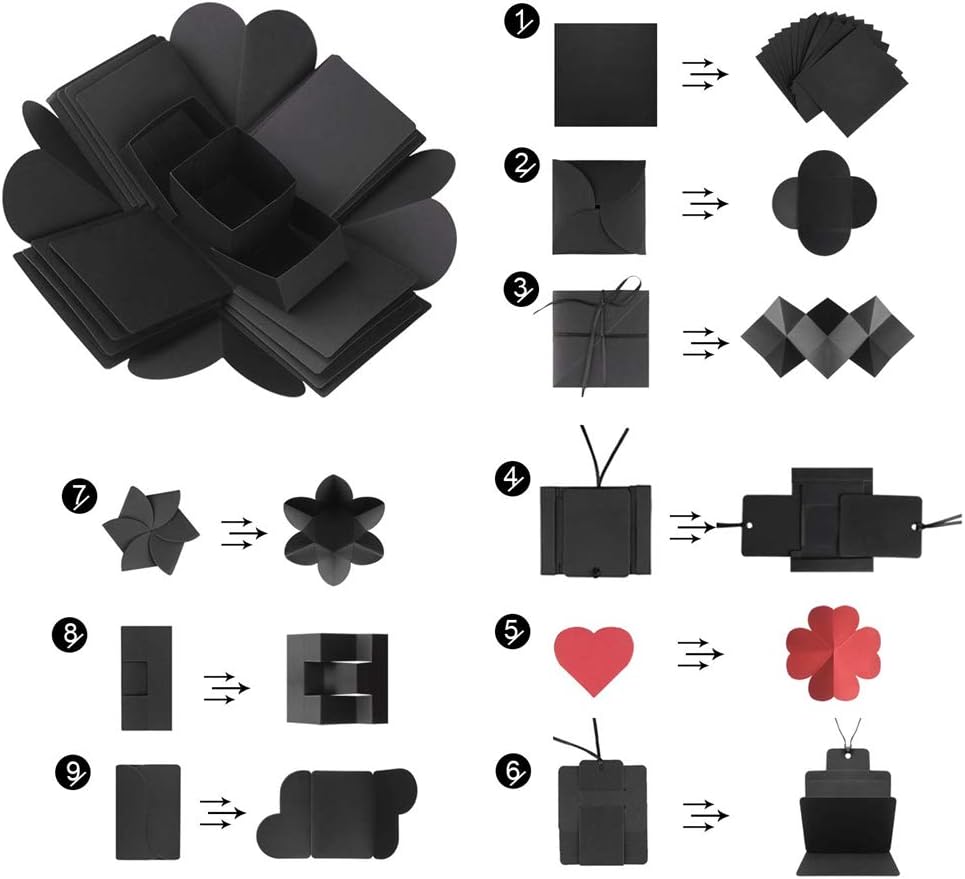 1
2
3
4
5
6
7
8
9