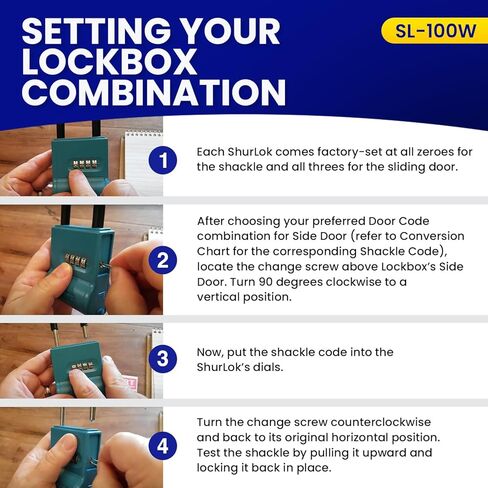 SETTING YOUR LOCKBOX COMBINATION

SL-100W

1

Each ShurLok comes factory-set at all zeroes for the shackle and all threes for the sliding door.

2

After choosing your preferred Door Code combination for Side Door (refer to Conversion Chart for the corresponding Shackle Code), locate the change screw above Lockbox's Side Door. Turn 90 degrees clockwise to a vertical position.

3

Now, put the shackle code into the ShurLok's dials.

4

Turn the change screw counterclockwise and back to its original horizontal position. Test the shackle by pulling it upward and locking it back in place.