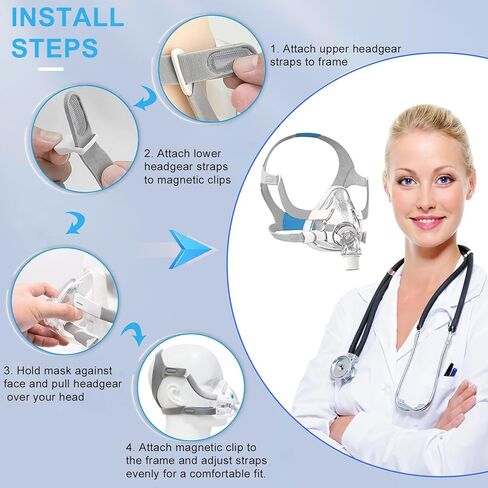 INSTALL STEPS

1. Attach upper headgear straps to frame

2. Attach lower headgear straps to magnetic clips

3. Hold mask against face and pull headgear over your head

4. Attach magnetic clip to the frame and adjust straps evenly for a comfortable fit.