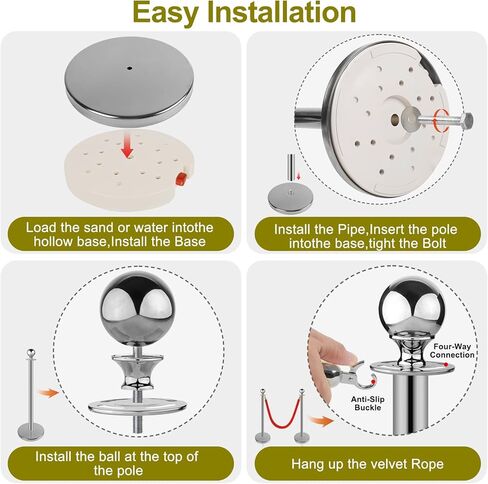 Easy Installation

Load the sand or water intothe hollow base,Install the Base

Install the Pipe,Insert the pole intothe base,tight the Bolt

Install the ball at the top of the pole

Four-Way Connection

Anti-Slip Buckle

Hang up the velvet Rope