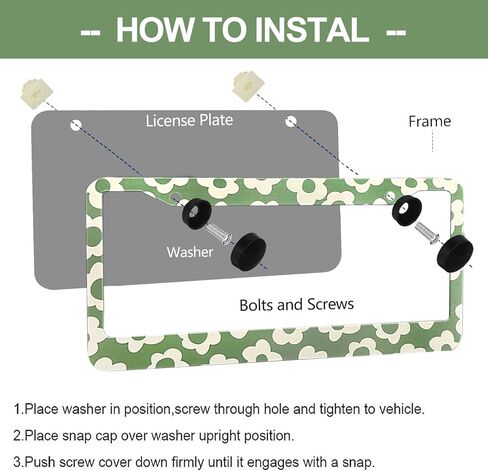 -- HOW TO INSTAL --

License Plate

Frame

Washer

Bolts and Screws

1.Place washer in position,screw through hole and tighten to vehicle.

2.Place snap cap over washer upright position.

3.Push screw cover down firmly until it engages with a snap.