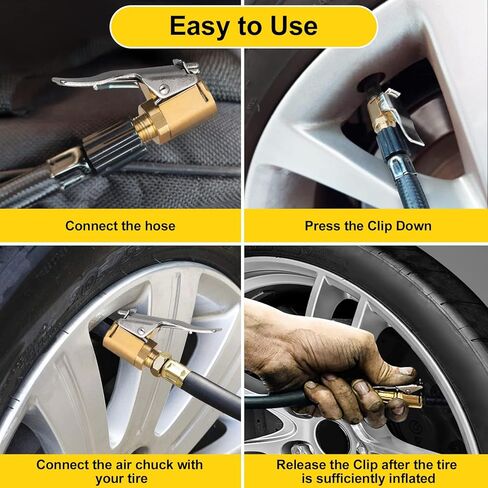 Easy to Use

Connect the hose

Press the Clip Down

Connect the air chuck with your tire

Release the Clip after the tire is sufficiently inflated