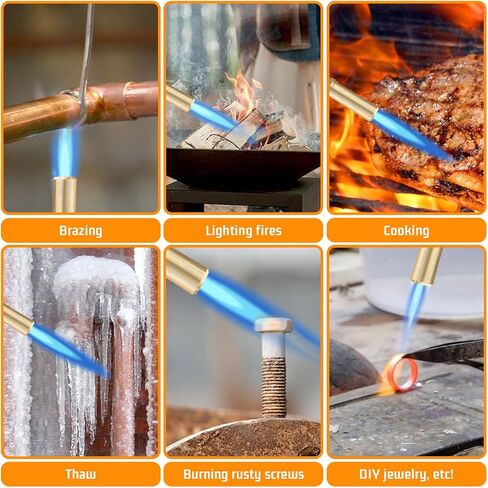 Brazing

Lighting fires

Cooking

Thaw

Burning rusty screws

DIY jewelry, etc!