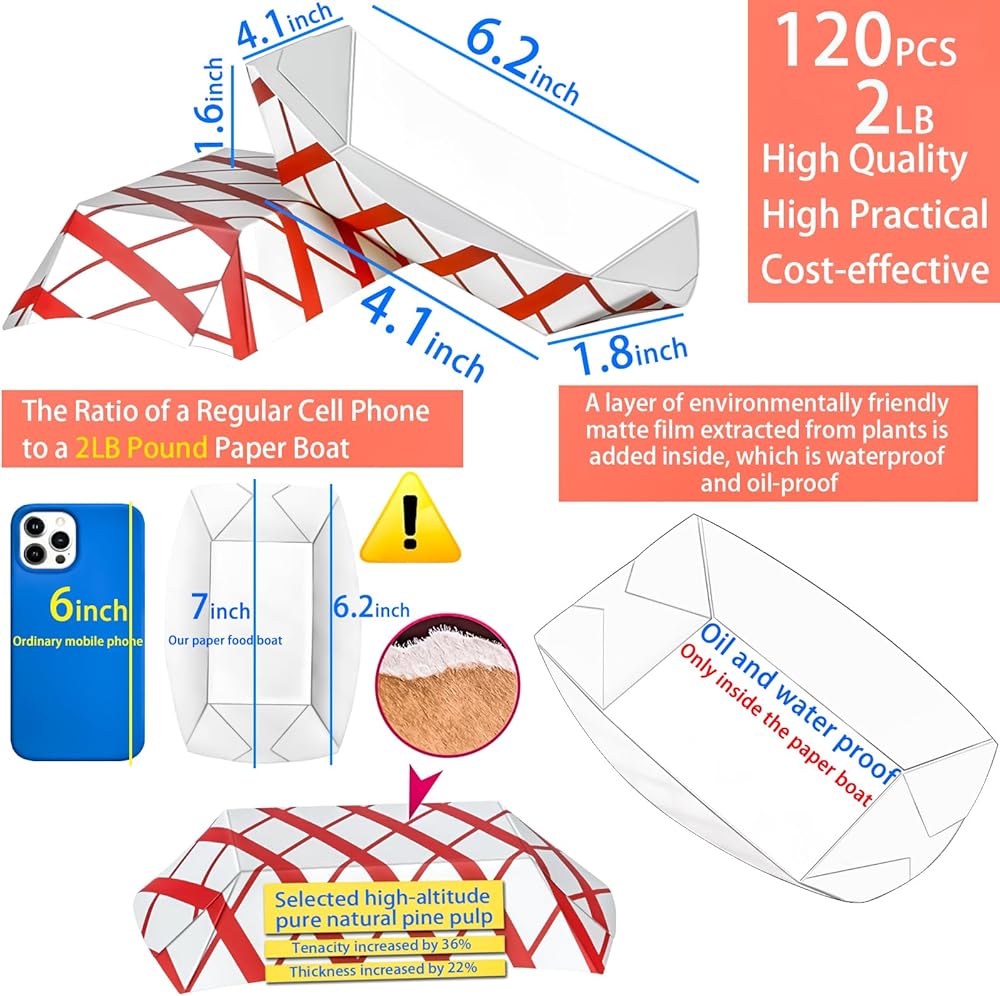 4.1inch

6.2inch

1.6inch

4.1inch

1.8inch

120PCS
2LB
High Quality
High Practical
Cost-effective

The Ratio of a Regular Cell Phone to a 2LB Pound Paper Boat

A layer of environmentally friendly matte film extracted from plants is added inside, which is waterproof and oil-proof

6inch
Ordinary mobile phone

7inch
Our paper food boat

6.2inch

Oil and water proof
Only inside the paper boat

Selected high-altitude pure natural pine pulp
Tenacity increased by 36%
Thickness increased by 22%