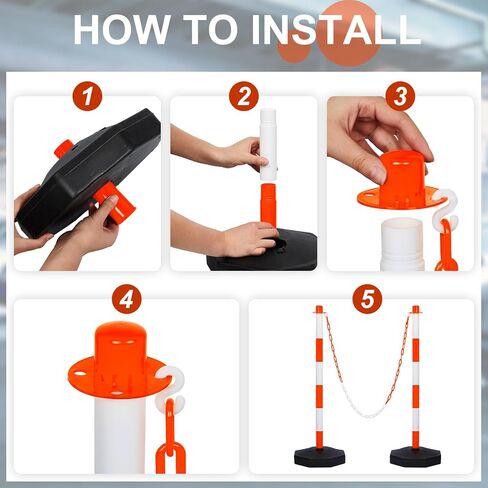 HOW TO INSTALL

1

2

3

4

5