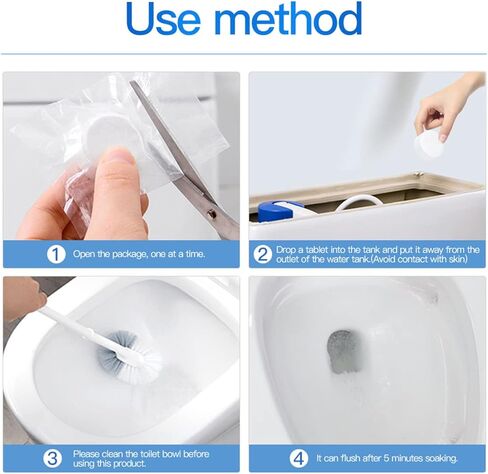 Use method

1 Open the package, one at a time.

2 Drop a tablet into the tank and put it away from the outlet of the water tank.(Avoid contact with skin)

3 Please clean the toilet bowl before using this product.

4 It can flush after 5 minutes soaking.