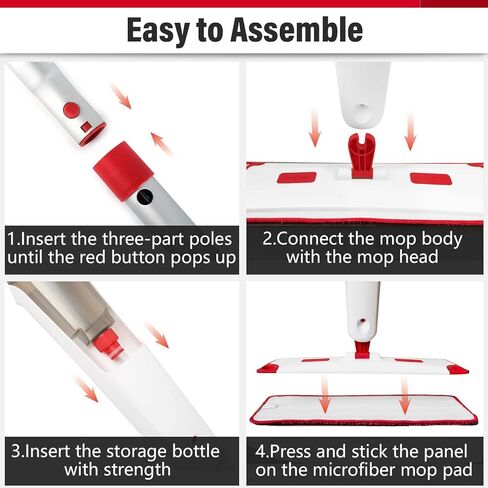 Easy to Assemble

1.Insert the three-part poles until the red button pops up

2.Connect the mop body with the mop head

3.Insert the storage bottle with strength

4.Press and stick the panel on the microfiber mop pad