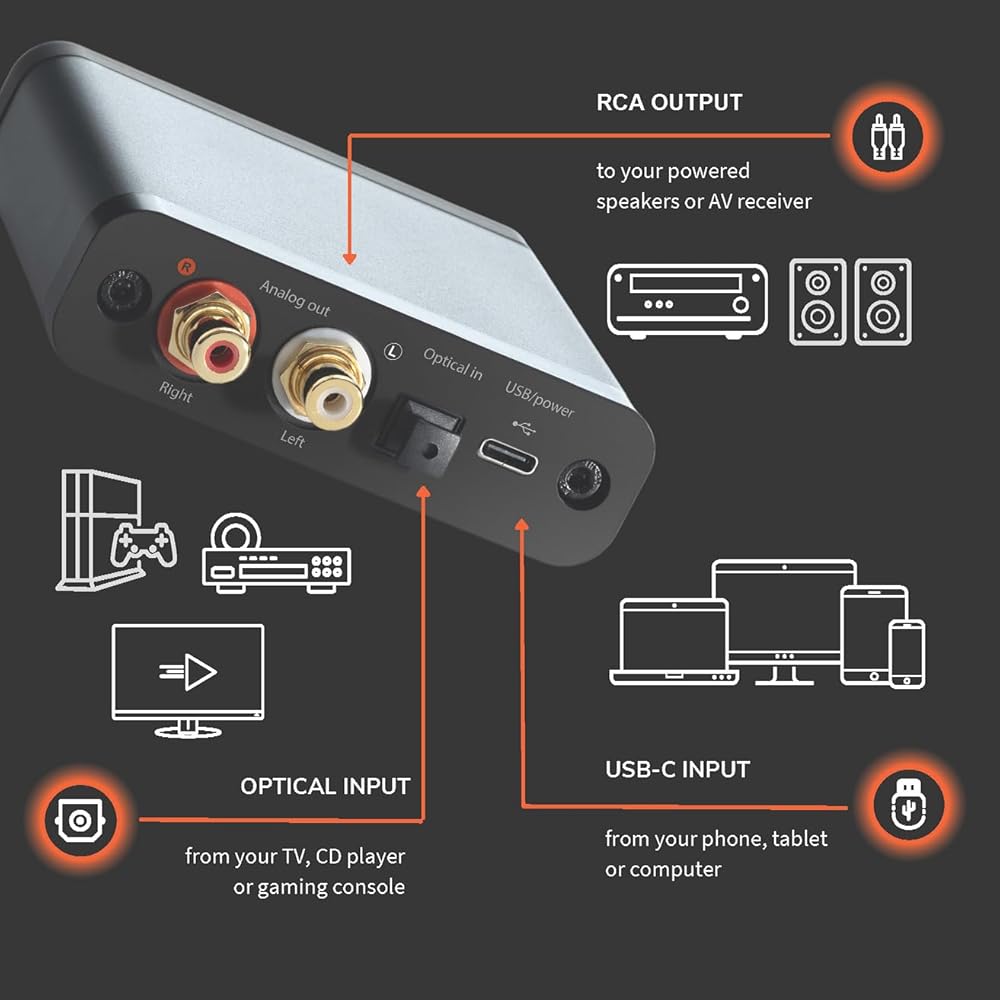 RCA OUTPUT

to your powered speakers or AV receiver

R

Analog out

Right

Left

L

Optical in

USB/power

OPTICAL INPUT

from your TV, CD player or gaming console

USB-C INPUT

from your phone, tablet or computer