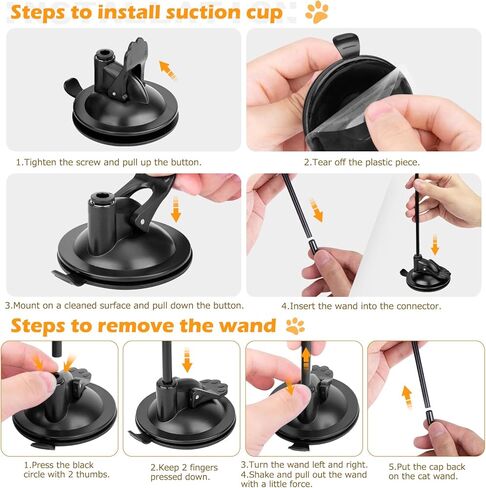 Steps to install suction cup

1.Tighten the screw and pull up the button.

2.Tear off the plastic piece.

3.Mount on a cleaned surface and pull down the button.

4.Insert the wand into the connector.

Steps to remove the wand

1.Press the black circle with 2 thumbs.

2.Keep 2 fingers pressed down.

3.Turn the wand left and right.
4.Shake and pull out the wand with a little force.

5.Put the cap back on the cat wand.