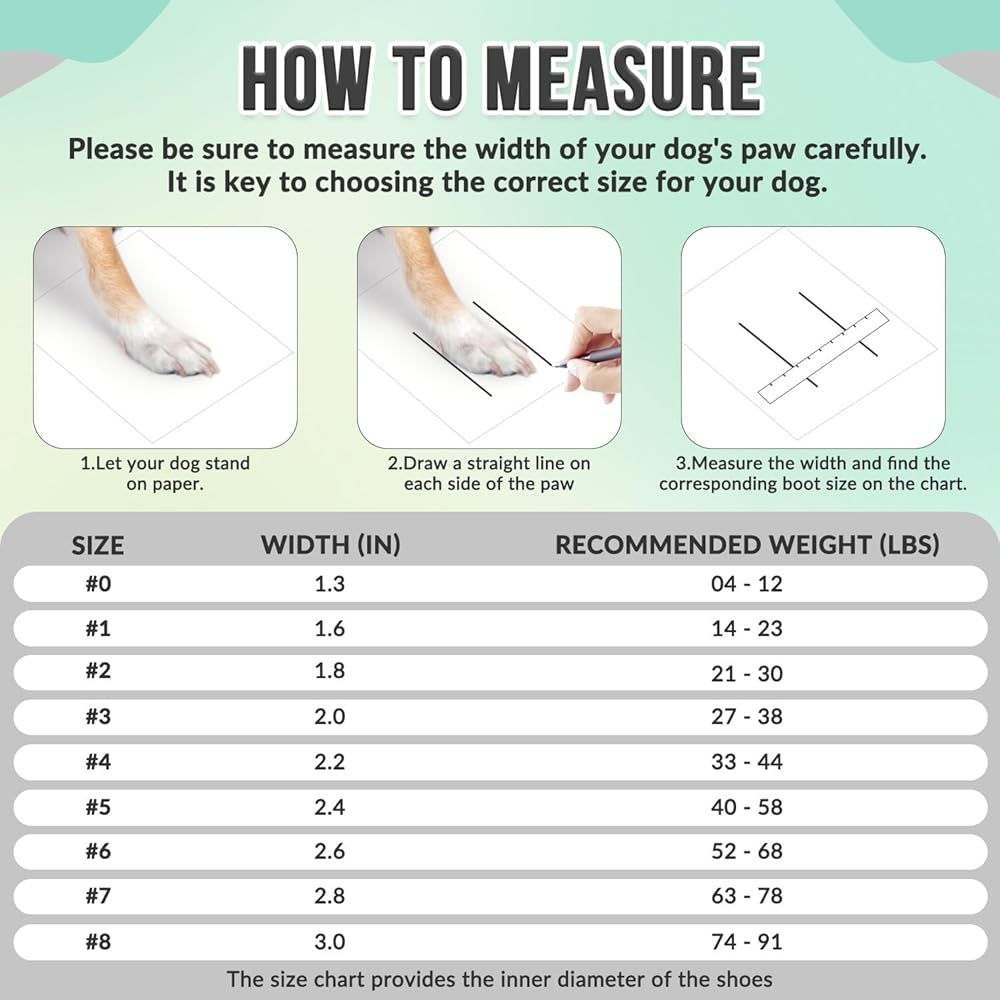 HOW TO MEASURE

Please be sure to measure the width of your dog's paw carefully. It is key to choosing the correct size for your dog.

1.Let your dog stand on paper.

2.Draw a straight line on each side of the paw

3.Measure the width and find the corresponding boot size on the chart.

| SIZE | WIDTH (IN) | RECOMMENDED WEIGHT (LBS) |
|---|---|---|
| #0 | 1.3 | 04 - 12 |
| #1 | 1.6 | 14 - 23 |
| #2 | 1.8 | 21 - 30 |
| #3 | 2.0 | 27 - 38 |
| #4 | 2.2 | 33 - 44 |
| #5 | 2.4 | 40 - 58 |
| #6 | 2.6 | 52 - 68 |
| #7 | 2.8 | 63 - 78 |
| #8 | 3.0 | 74 - 91 |

The size chart provides the inner diameter of the shoes