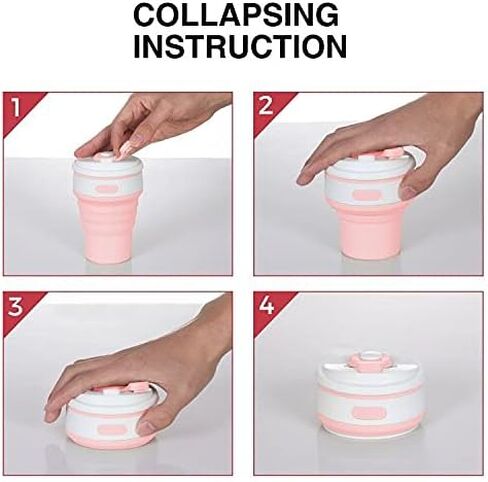 COLLAPSING INSTRUCTION

1

2

3

4