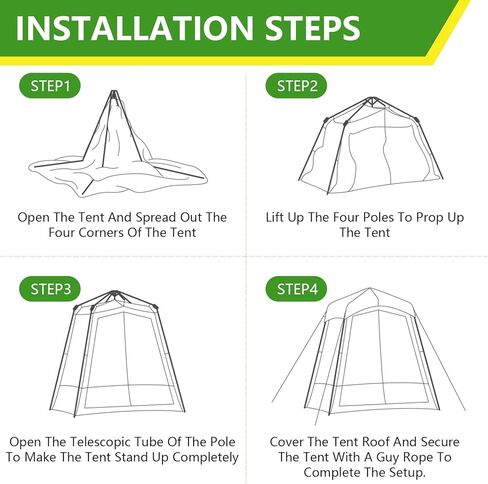 INSTALLATION STEPS

STEP1

Open The Tent And Spread Out The Four Corners Of The Tent

STEP2

Lift Up The Four Poles To Prop Up The Tent

STEP3

Open The Telescopic Tube Of The Pole To Make The Tent Stand Up Completely

STEP4

Cover The Tent Roof And Secure The Tent With A Guy Rope To Complete The Setup.