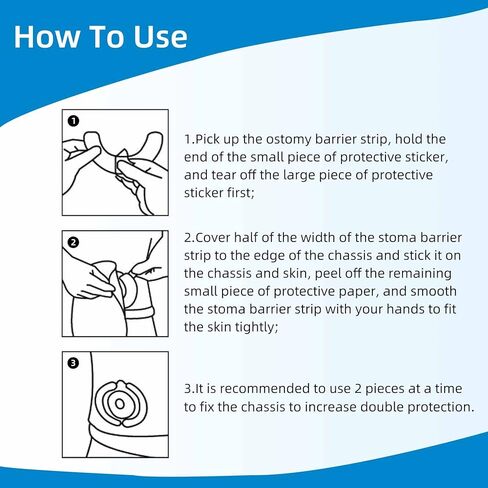 How To Use

1

1.Pick up the ostomy barrier strip, hold the end of the small piece of protective sticker, and tear off the large piece of protective sticker first;

2

2.Cover half of the width of the stoma barrier strip to the edge of the chassis and stick it on the chassis and skin, peel off the remaining small piece of protective paper, and smooth the stoma barrier strip with your hands to fit the skin tightly;

3

3.It is recommended to use 2 pieces at a time to fix the chassis to increase double protection.