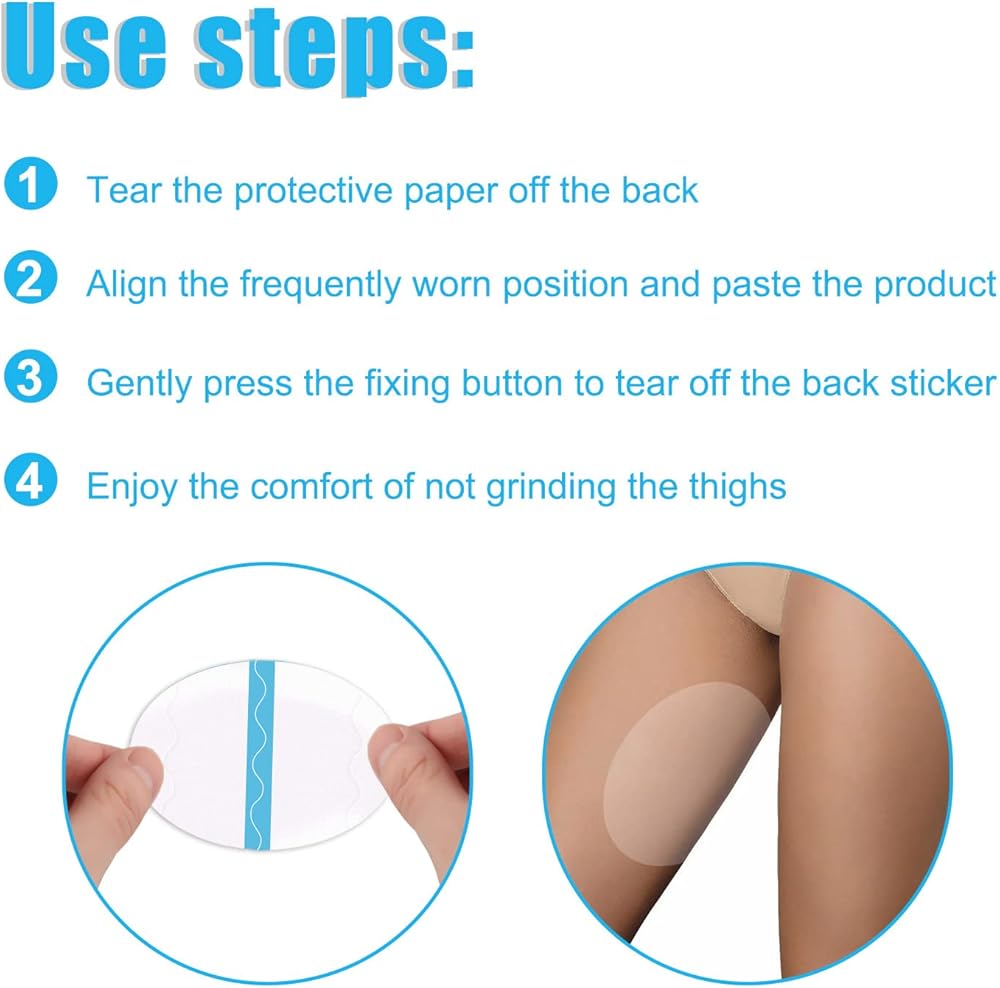 Use steps:

1 Tear the protective paper off the back

2 Align the frequently worn position and paste the product

3 Gently press the fixing button to tear off the back sticker

4 Enjoy the comfort of not grinding the thighs