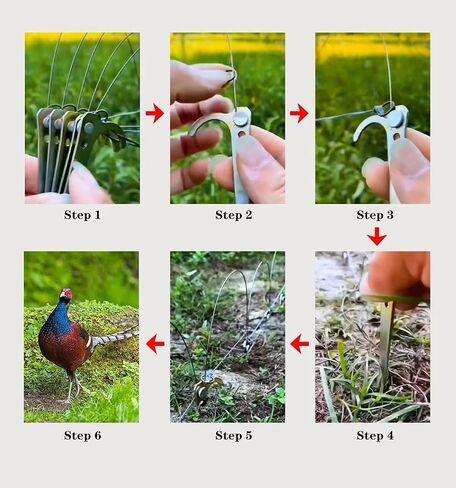 Step 1

Step 2

Step 3

Step 6

Step 5

Step 4