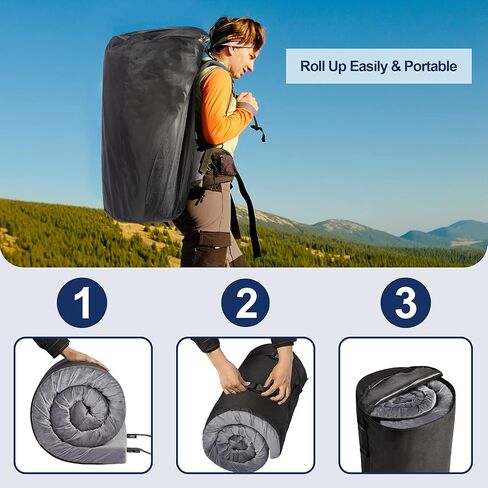 Roll Up Easily & Portable

1

2

3