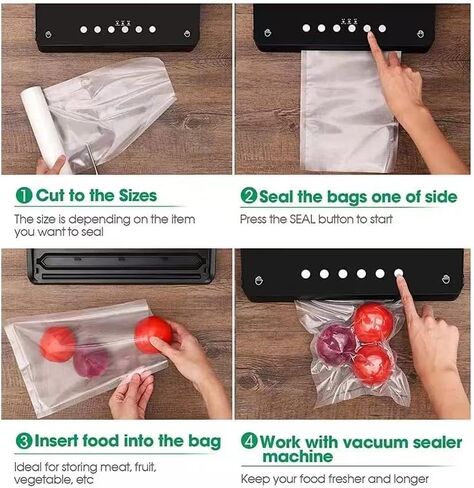 1 Cut to the Sizes

The size is depending on the item you want to seal

2 Seal the bags one of side

Press the SEAL button to start

3 Insert food into the bag

Ideal for storing meat, fruit, vegetable, etc

4 Work with vacuum sealer machine

Keep your food fresher and longer