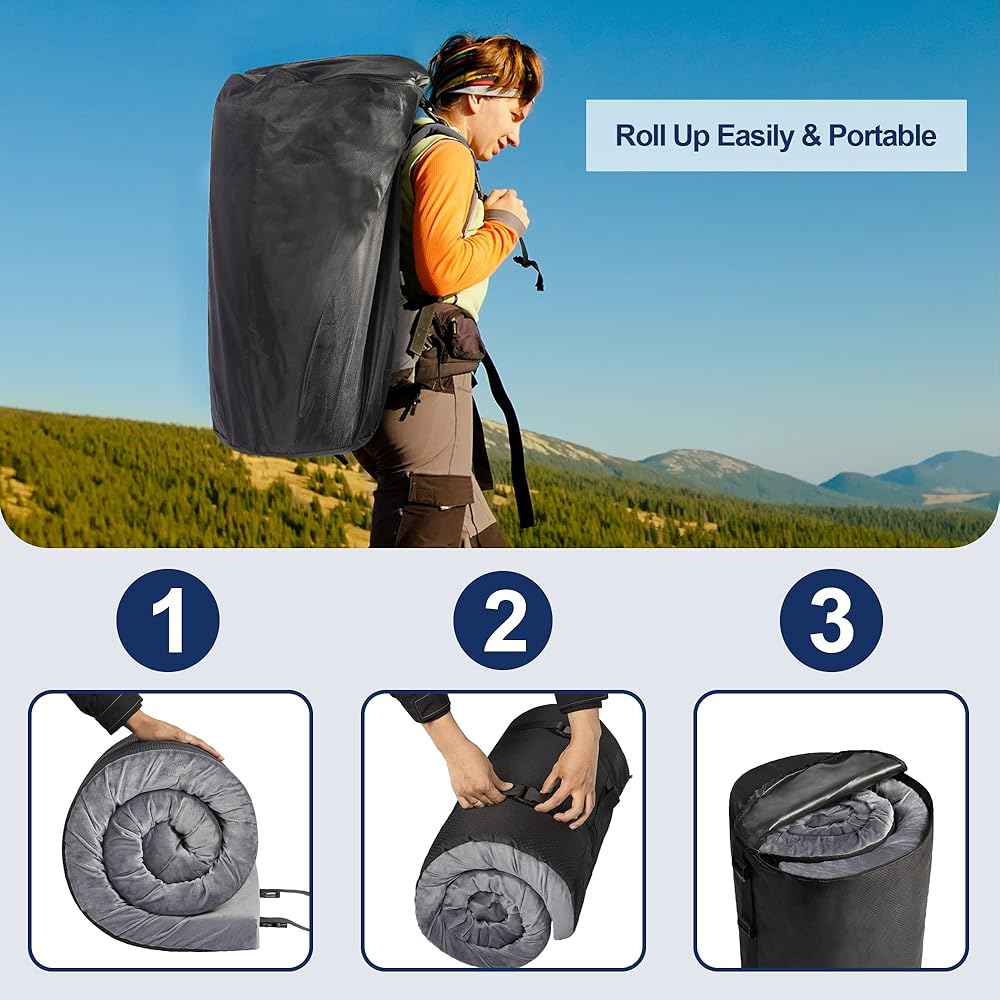 Roll Up Easily & Portable

1

2

3