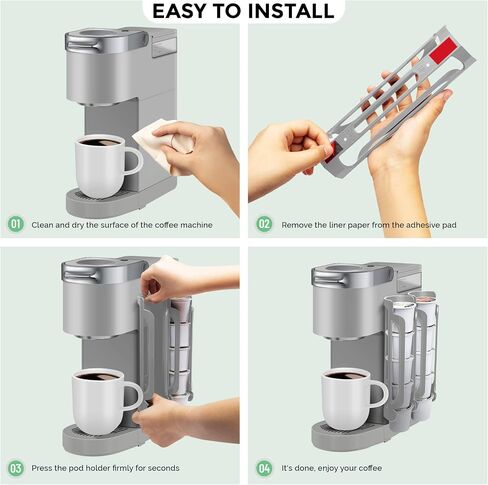 EASY TO INSTALL

01 Clean and dry the surface of the coffee machine

02 Remove the liner paper from the adhesive pad

03 Press the pod holder firmly for seconds

04 It's done, enjoy your coffee