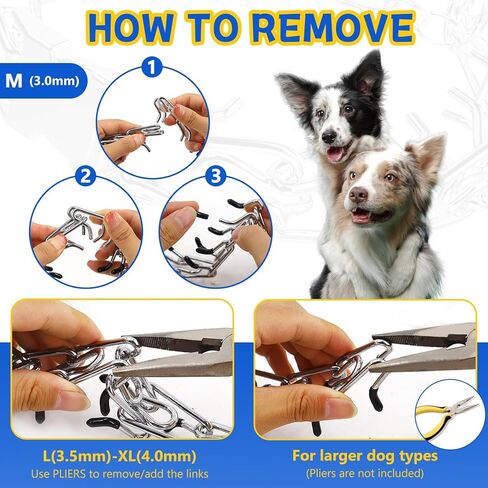 HOW TO REMOVE

M (3.0mm)

1

2

3

L(3.5mm)-XL(4.0mm)
Use PLIERS to remove/add the links

For larger dog types
(Pliers are not included)