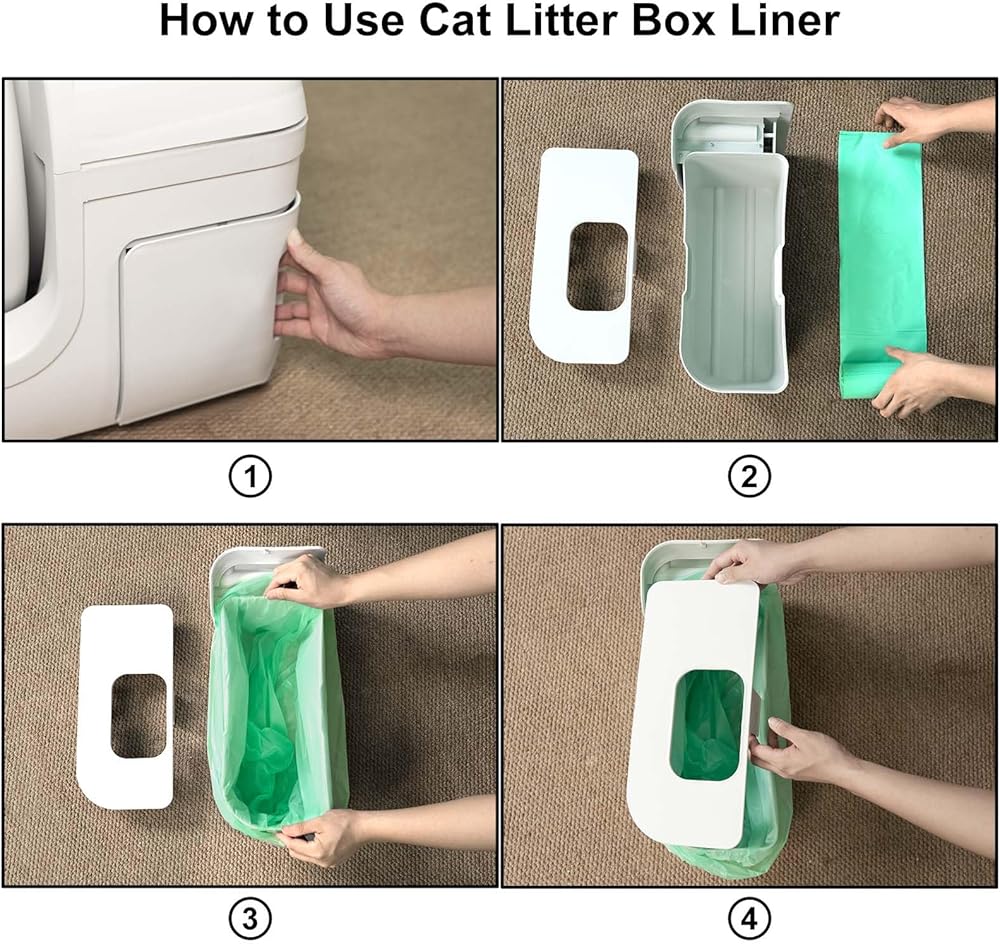 How to Use Cat Litter Box Liner

①

②

③

④