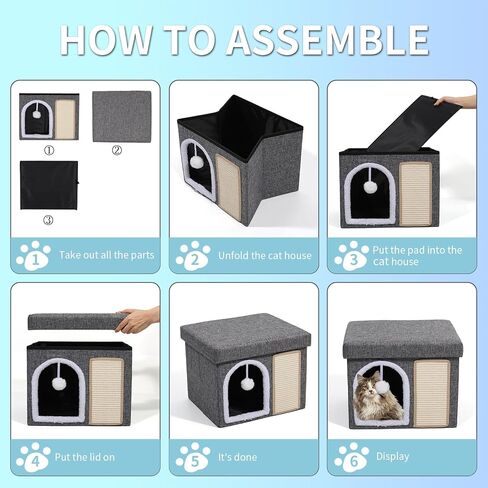 HOW TO ASSEMBLE

①
②
③

1 Take out all the parts

2 Unfold the cat house

3 Put the pad into the cat house

4 Put the lid on

5 It's done

6 Display