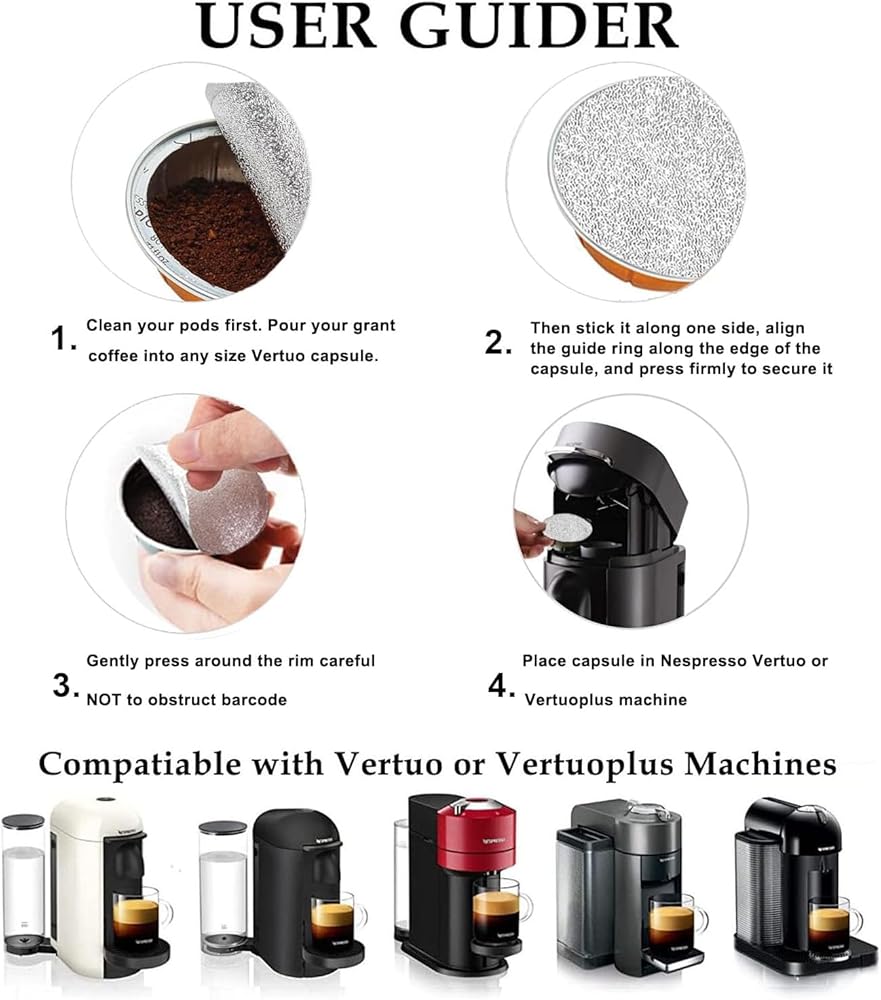 USER GUIDER

1. Clean your pods first. Pour your grant coffee into any size Vertuo capsule.

2. Then stick it along one side, align the guide ring along the edge of the capsule, and press firmly to secure it

3. Gently press around the rim careful NOT to obstruct barcode

4. Place capsule in Nespresso Vertuo or Vertuoplus machine

Compatiable with Vertuo or Vertuoplus Machines