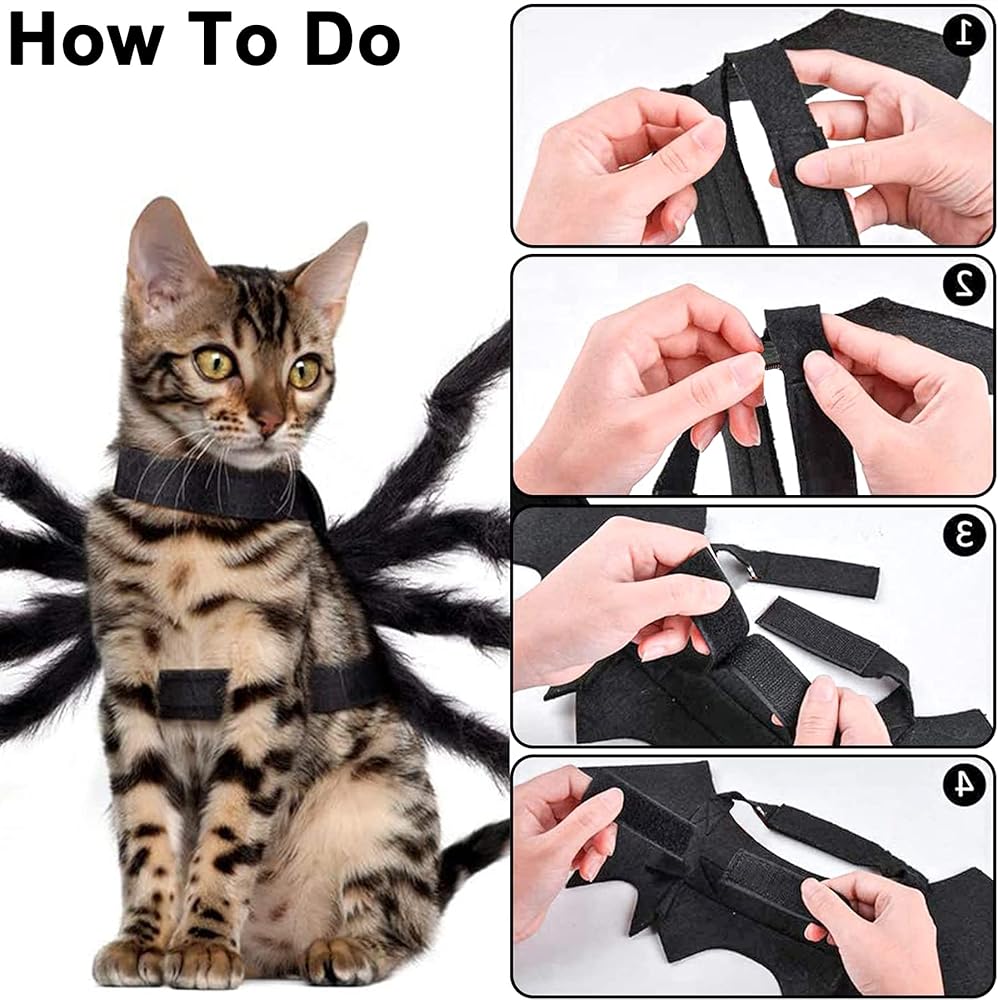 How To Do

1

2

3

4