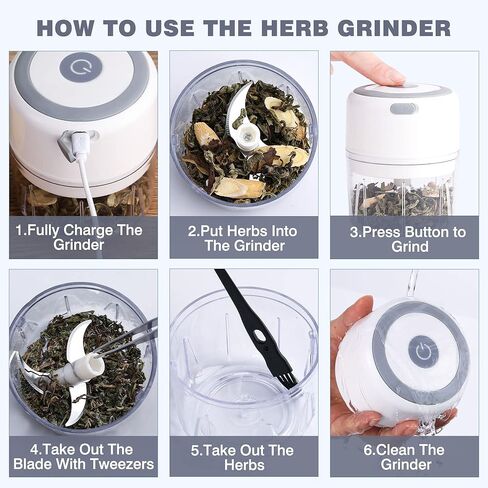 HOW TO USE THE HERB GRINDER

1.Fully Charge The Grinder

2.Put Herbs Into The Grinder

3.Press Button to Grind

4.Take Out The Blade With Tweezers

5.Take Out The Herbs

6.Clean The Grinder