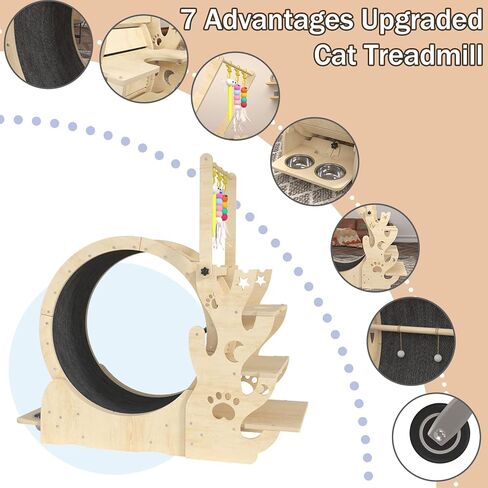 7 Advantages Upgraded
Cat Treadmill