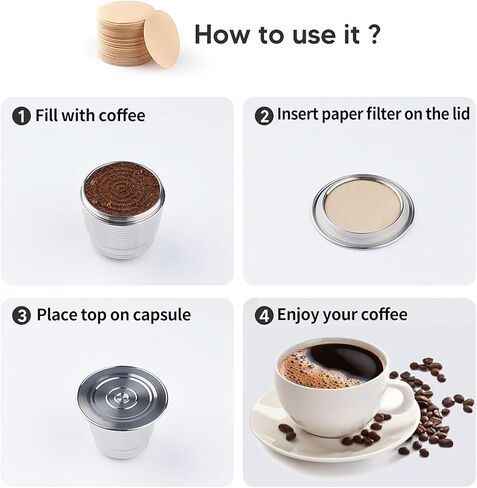 How to use it ?

1 Fill with coffee

2 Insert paper filter on the lid

3 Place top on capsule

4 Enjoy your coffee