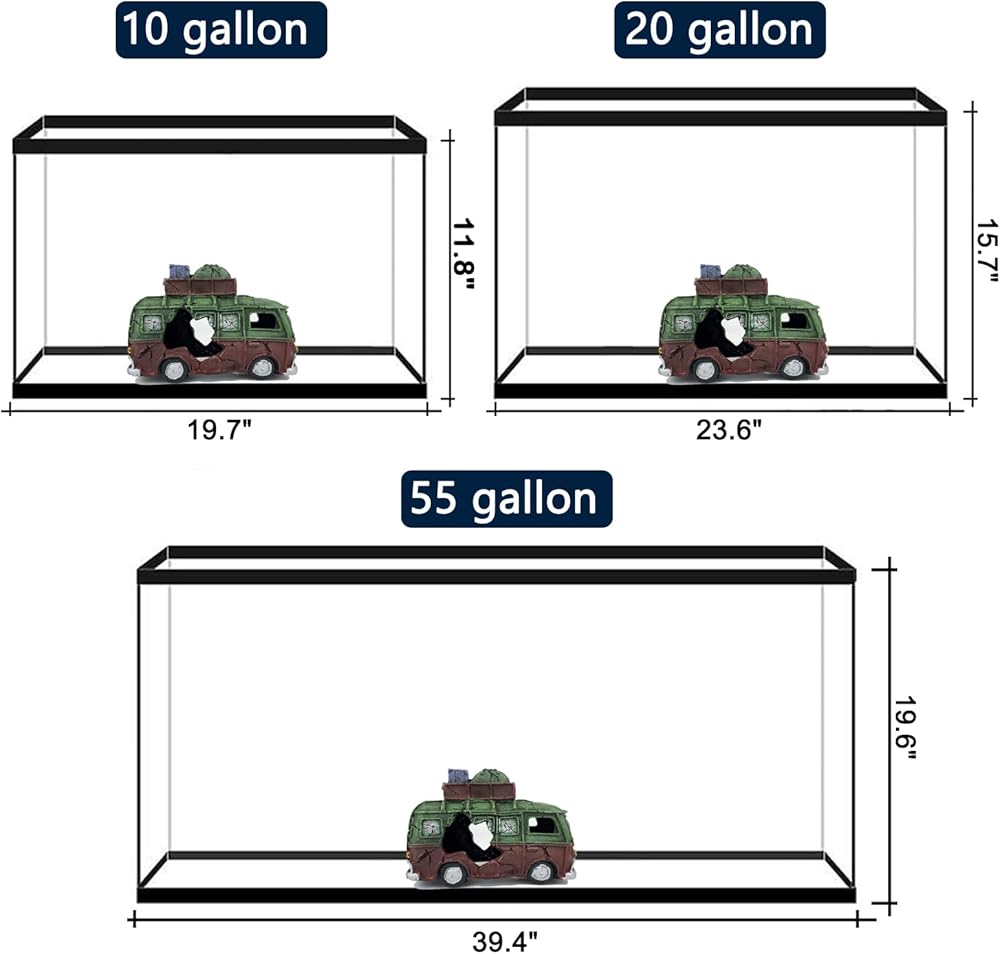 10 gallon

11.8"

19.7"

20 gallon

15.7"

23.6"

55 gallon

19.6"

39.4"