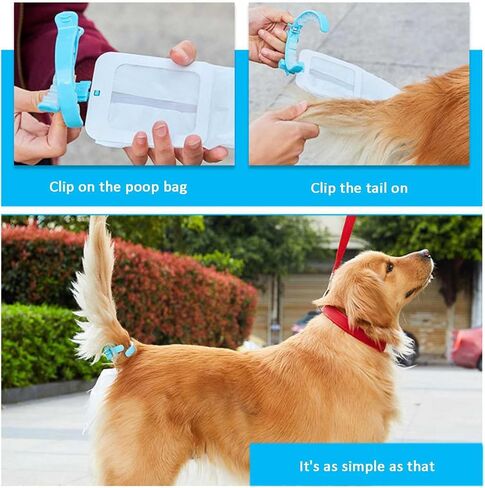 Clip on the poop bag

Clip the tail on

It's as simple as that