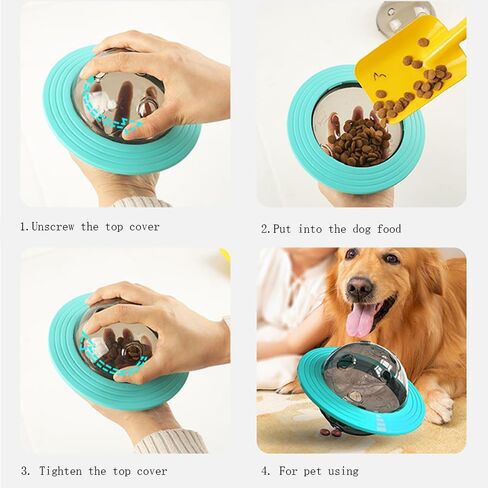 1.Unscrew the top cover

2.Put into the dog food

3. Tighten the top cover

4. For pet using